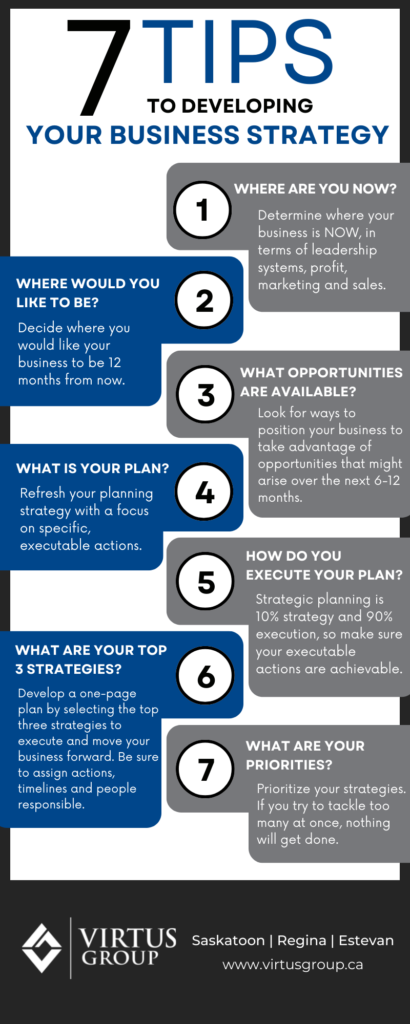 7 TIPS
TO DEVELOPING
YOUR BUSINESS STRATEGY

1
WHERE ARE YOU NOW?
Determine where your business is NOW, in terms of leadership systems, profit, marketing and sales.

2
WHERE WOULD YOU LIKE TO BE?
Decide where you would like your business to be 12 months from now.

3
WHAT OPPORTUNITIES ARE AVAILABLE?
Look for ways to position your business to take advantage of opportunities that might arise over the next 6-12 months.

4
WHAT IS YOUR PLAN?
Refresh your planning strategy with a focus on specific, executable actions.

5
HOW DO YOU EXECUTE YOUR PLAN?
Strategic planning is 10% strategy and 90% execution, so make sure your executable actions are achievable.

6
WHAT ARE YOUR TOP 3 STRATEGIES?
Develop a one-page plan by selecting the top three strategies to execute and move your business forward. Be sure to assign actions, timelines and people responsible.

7
WHAT ARE YOUR PRIORITIES?
Prioritize your strategies. If you try to tackle too many at once, nothing will get done.

VIRTUS GROUP
Saskatoon | Regina | Estevan
www.virtusgroup.ca